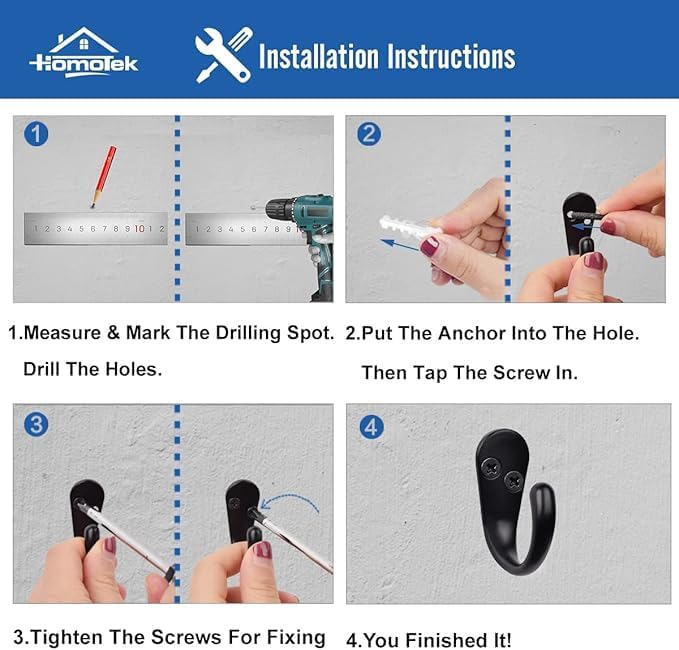 HomoTek

Installation Instructions

1

1 2 3 4 5 6 7 8 9 10 1 2

1 2 3 4 5 6 7 8 9

2

1.Measure & Mark The Drilling Spot. Drill The Holes.

2.Put The Anchor Into The Hole. Then Tap The Screw In.

3

4

3.Tighten The Screws For Fixing

4.You Finished It!