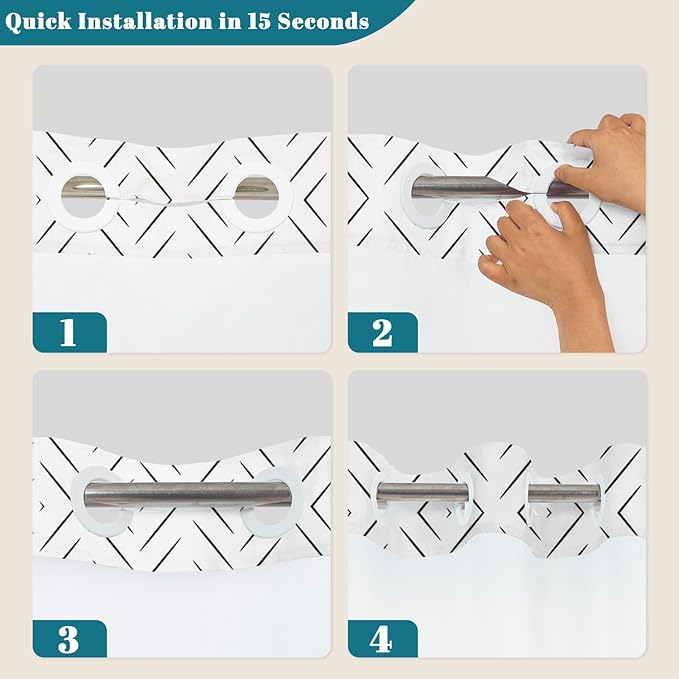 Quick Installation in 15 Seconds

1

2

3

4