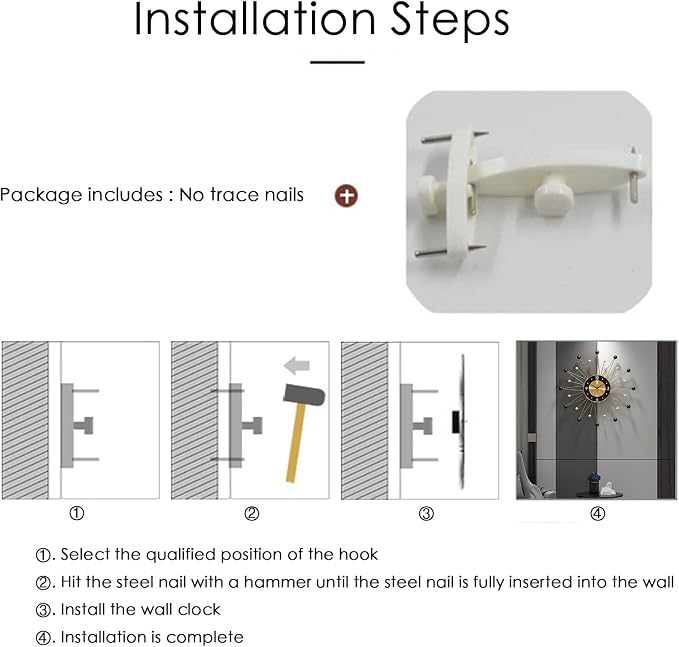 Installation Steps

Package includes : No trace nails

①

②

③

④

①. Select the qualified position of the hook

②. Hit the steel nail with a hammer until the steel nail is fully inserted into the wall

③. Install the wall clock

④. Installation is complete