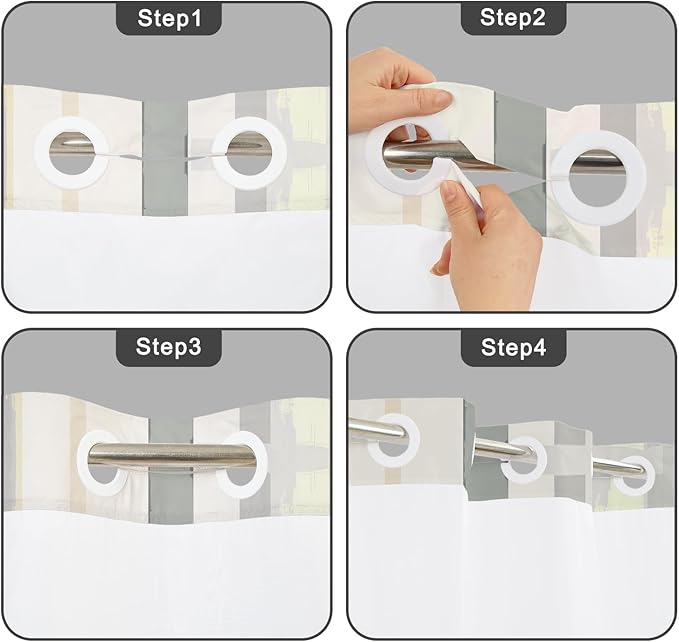 Step1

Step2

Step3

Step4