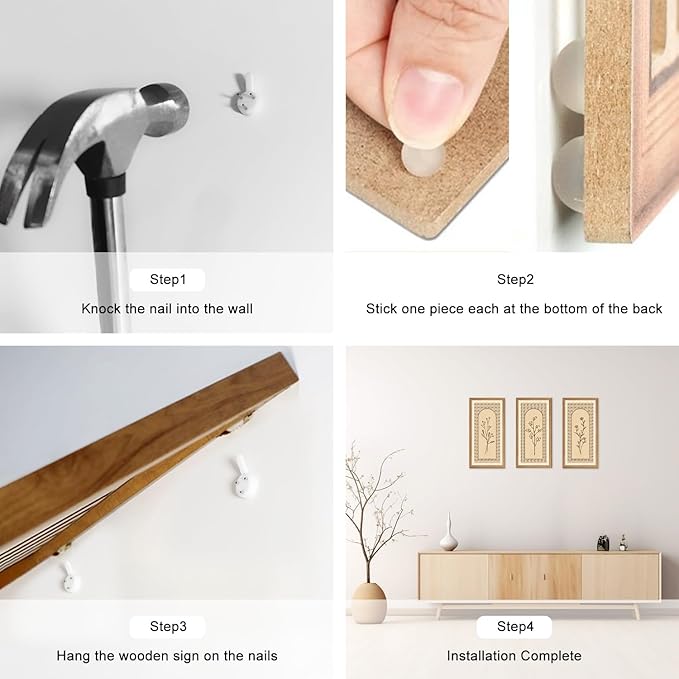 Step1
Knock the nail into the wall

Step2
Stick one piece each at the bottom of the back

Step3
Hang the wooden sign on the nails

Step4
Installation Complete