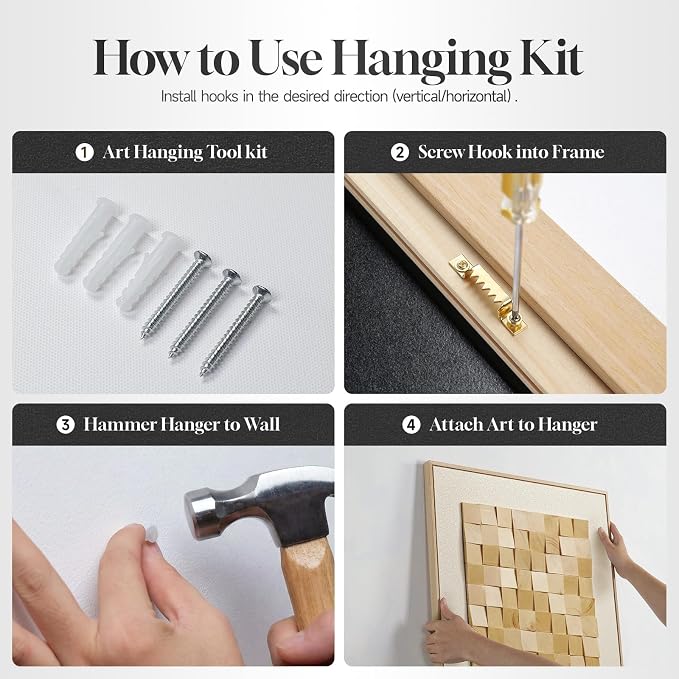 How to Use Hanging Kit

Install hooks in the desired direction (vertical/horizontal) .

1 Art Hanging Tool kit

2 Screw Hook into Frame

3 Hammer Hanger to Wall

4 Attach Art to Hanger