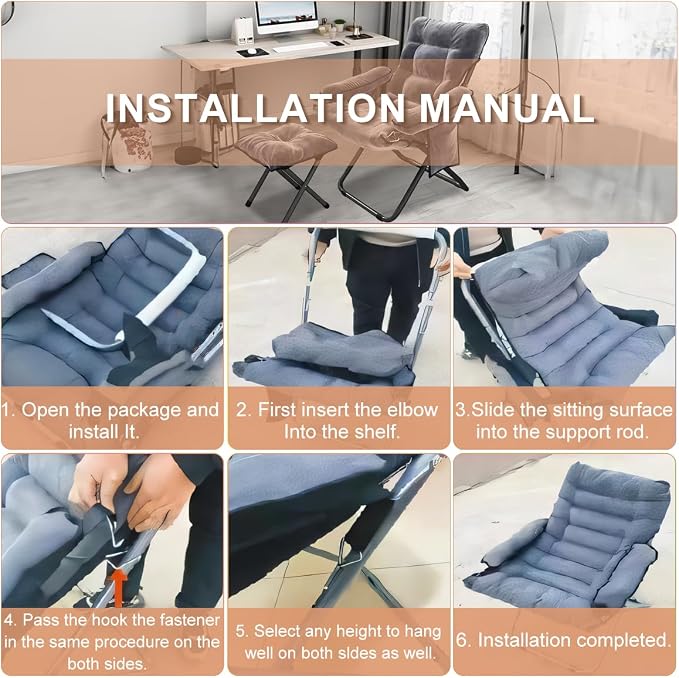 INSTALLATION MANUAL

1. Open the package and install It.

2. First insert the elbow Into the shelf.

3.Slide the sitting surface into the support rod.

4. Pass the hook the fastener in the same procedure on the both sides.

5. Select any height to hang well on both sides as well.

6. Installation completed.