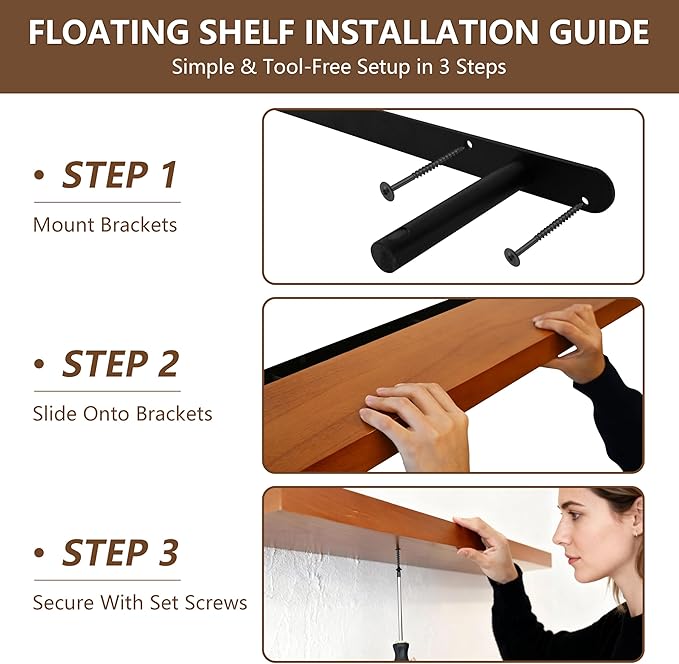 FLOATING SHELF INSTALLATION GUIDE
Simple & Tool-Free Setup in 3 Steps

• STEP 1
Mount Brackets

• STEP 2
Slide Onto Brackets

• STEP 3
Secure With Set Screws