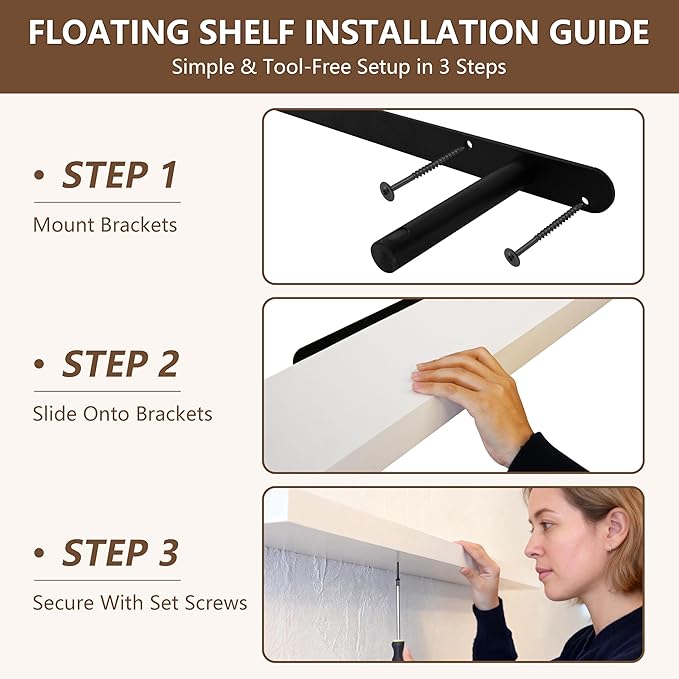 FLOATING SHELF INSTALLATION GUIDE
Simple & Tool-Free Setup in 3 Steps

• STEP 1
Mount Brackets

• STEP 2
Slide Onto Brackets

• STEP 3
Secure With Set Screws