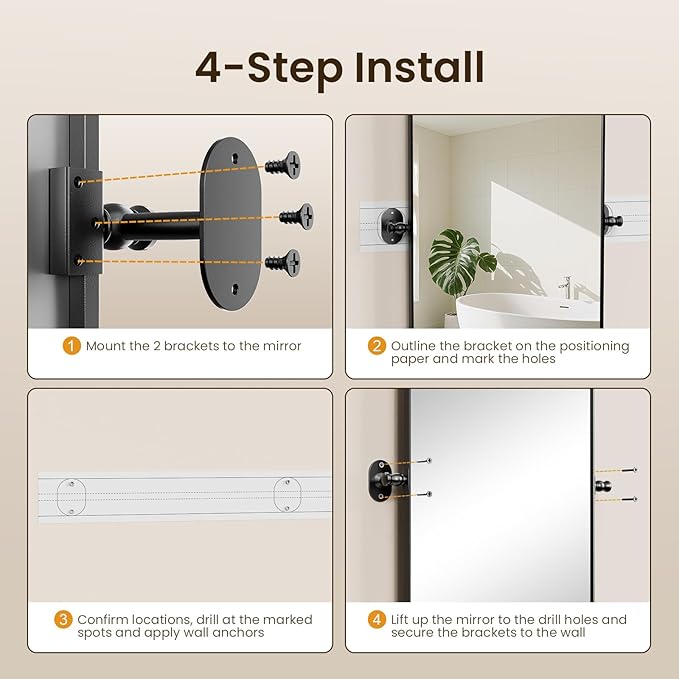 4-Step Install

1 Mount the 2 brackets to the mirror

2 Outline the bracket on the positioning paper and mark the holes

3 Confirm locations, drill at the marked spots and apply wall anchors

4 Lift up the mirror to the drill holes and secure the brackets to the wall