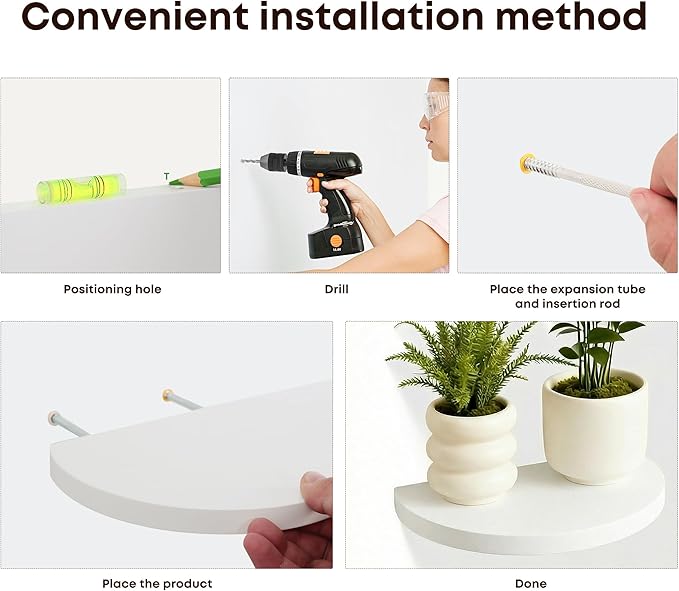 Convenient installation method

Positioning hole

Drill

Place the expansion tube and insertion rod

Place the product

Done