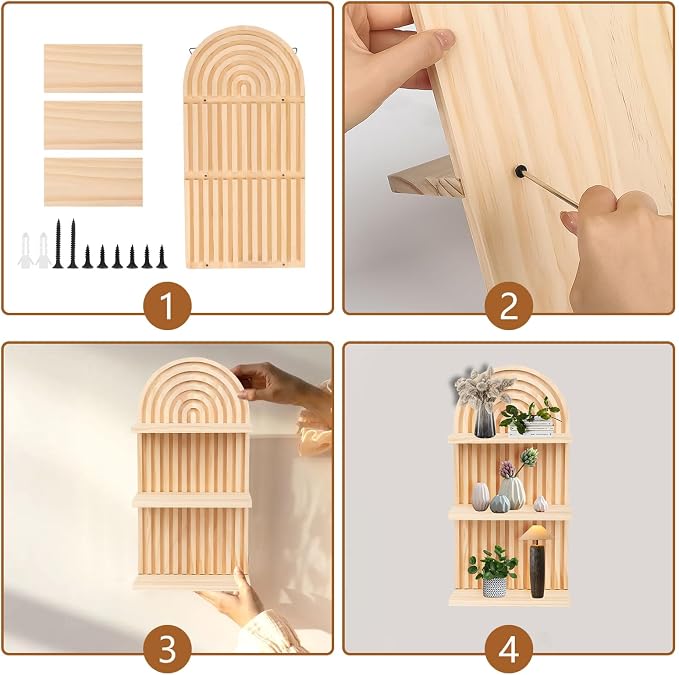 1

2

3

4