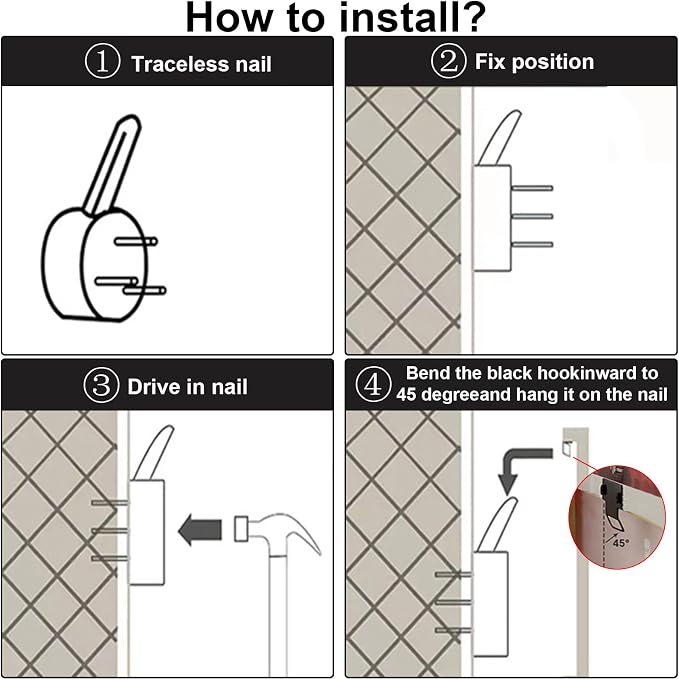 How to install?

① Traceless nail

② Fix position

③ Drive in nail

④ Bend the black hookinward to 45 degreeand hang it on the nail

45°