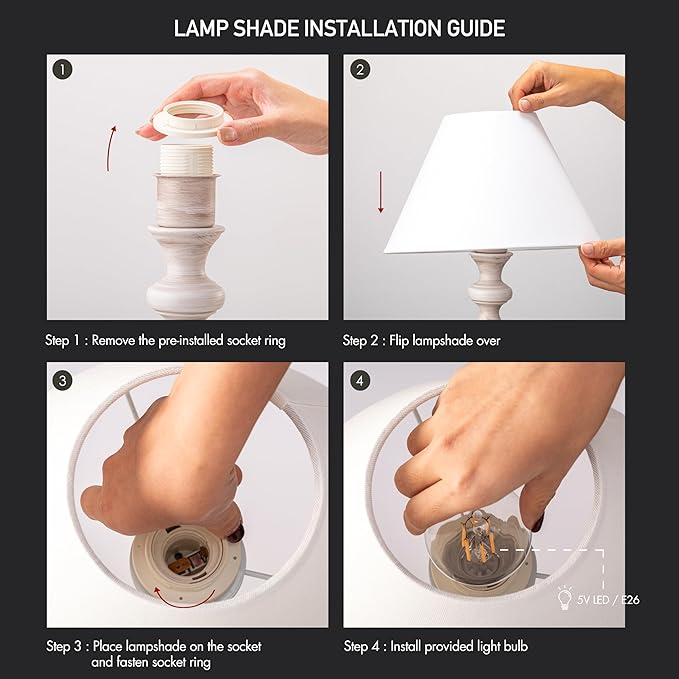 LAMP SHADE INSTALLATION GUIDE

1

Step 1 : Remove the pre-installed socket ring

2

Step 2 : Flip lampshade over

3

Step 3 : Place lampshade on the socket and fasten socket ring

4

5V LED / E26

Step 4 : Install provided light bulb