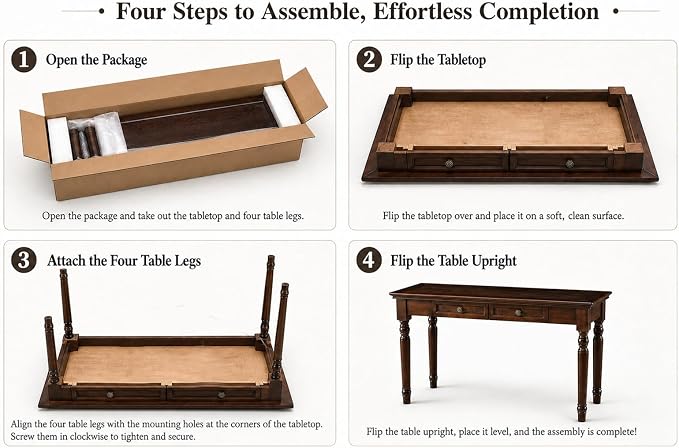 • Four Steps to Assemble, Effortless Completion •

1 Open the Package

Open the package and take out the tabletop and four table legs.

2 Flip the Tabletop

Flip the tabletop over and place it on a soft, clean surface.

3 Attach the Four Table Legs

Align the four table legs with the mounting holes at the corners of the tabletop. Screw them in clockwise to tighten and secure.

4 Flip the Table Upright

Flip the table upright, place it level, and the assembly is complete!