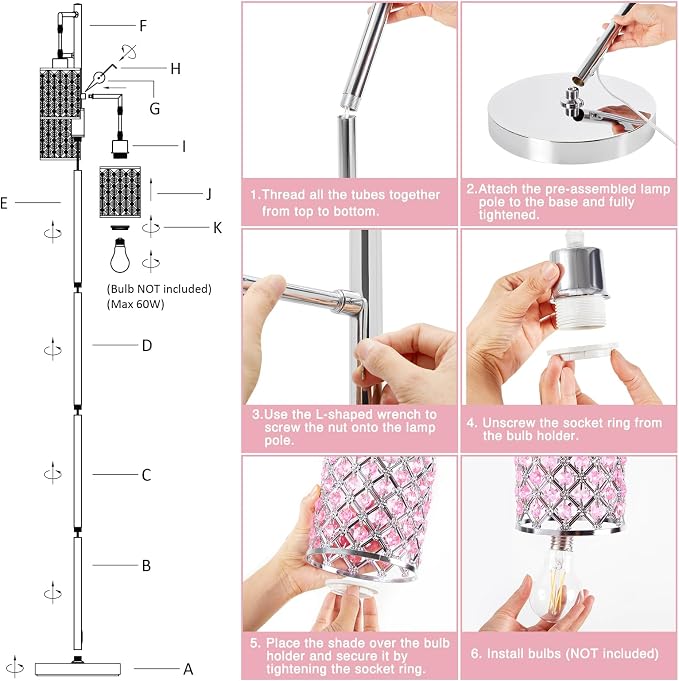 F

H

G

I

E

J

K

(Bulb NOT included)
(Max 60W)

D

C

B

A

1.Thread all the tubes together from top to bottom.

2.Attach the pre-assembled lamp pole to the base and fully tightened.

3.Use the L-shaped wrench to screw the nut onto the lamp pole.

4. Unscrew the socket ring from the bulb holder.

5. Place the shade over the bulb holder and secure it by tightening the socket ring.

6. Install bulbs (NOT included)