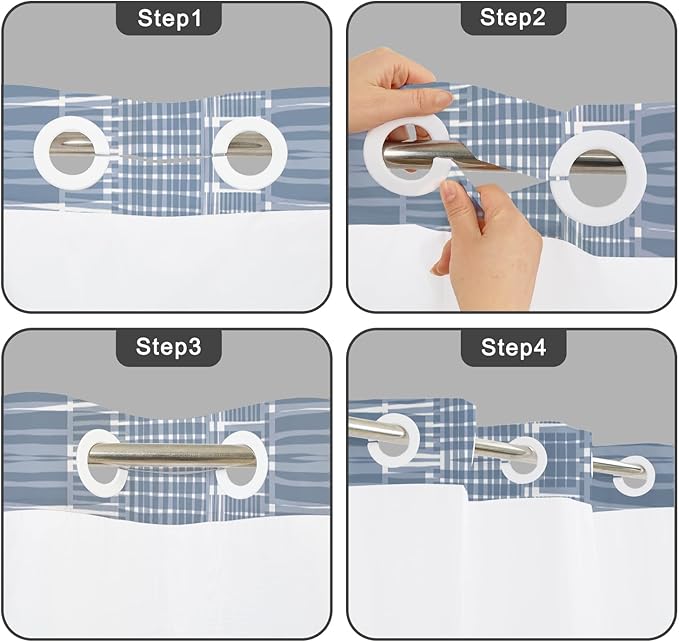 Step1

Step2

Step3

Step4