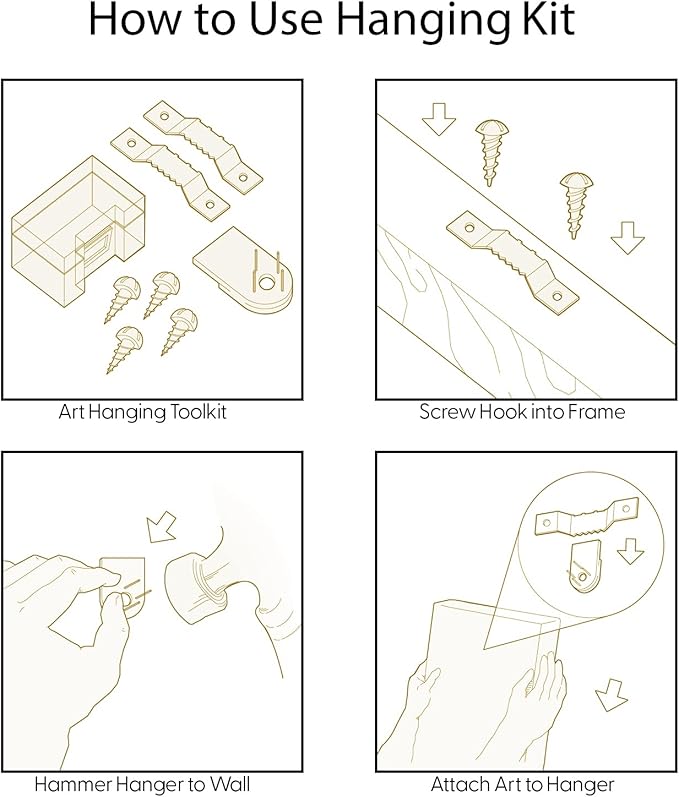 How to Use Hanging Kit

Art Hanging Toolkit

Screw Hook into Frame

Hammer Hanger to Wall

Attach Art to Hanger