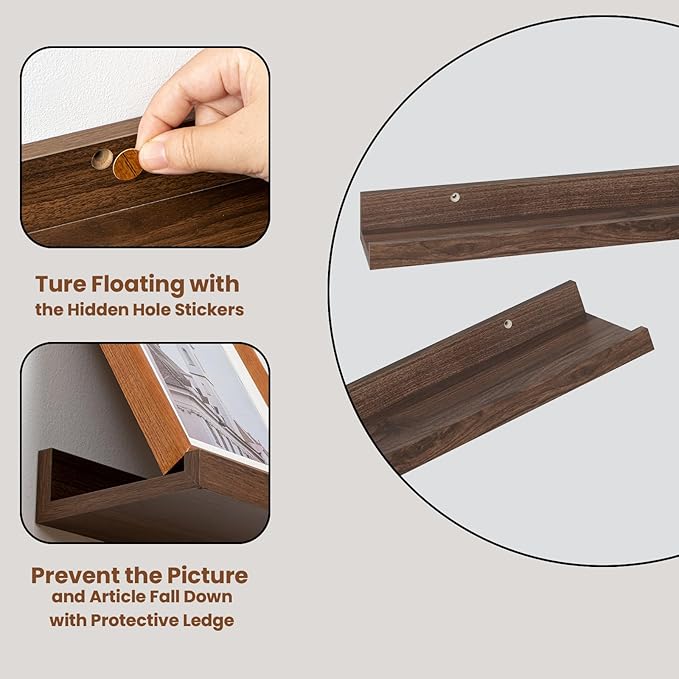 Ture Floating with
the Hidden Hole Stickers

Prevent the Picture
and Article Fall Down
with Protective Ledge