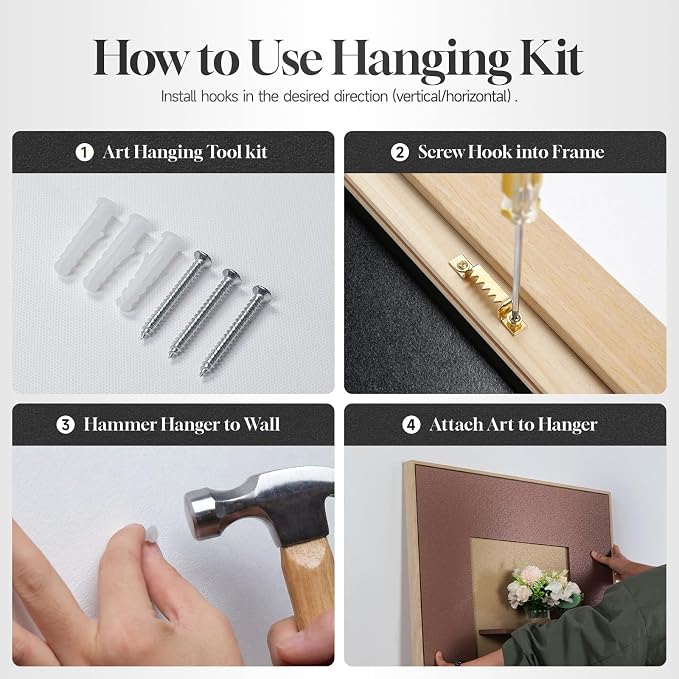 How to Use Hanging Kit

Install hooks in the desired direction (vertical/horizontal) .

1 Art Hanging Tool kit

2 Screw Hook into Frame

3 Hammer Hanger to Wall

4 Attach Art to Hanger