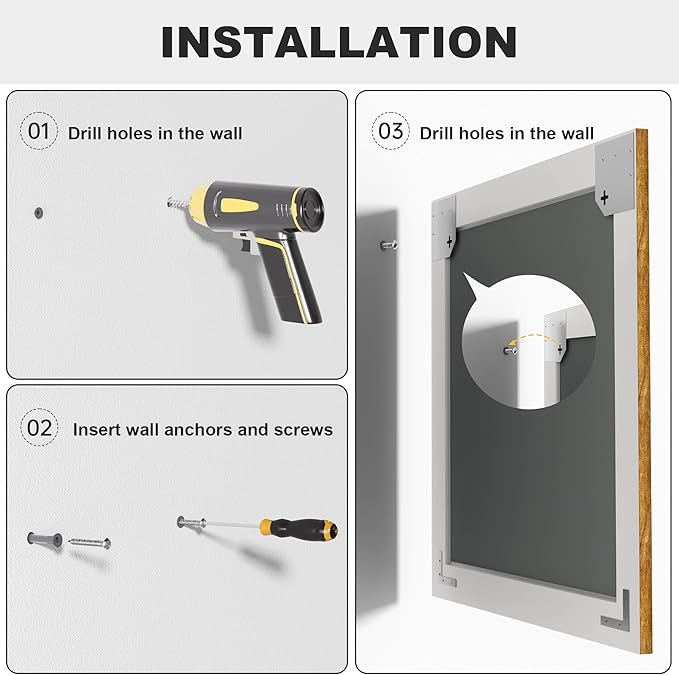 INSTALLATION

01 Drill holes in the wall

02 Insert wall anchors and screws

03 Drill holes in the wall