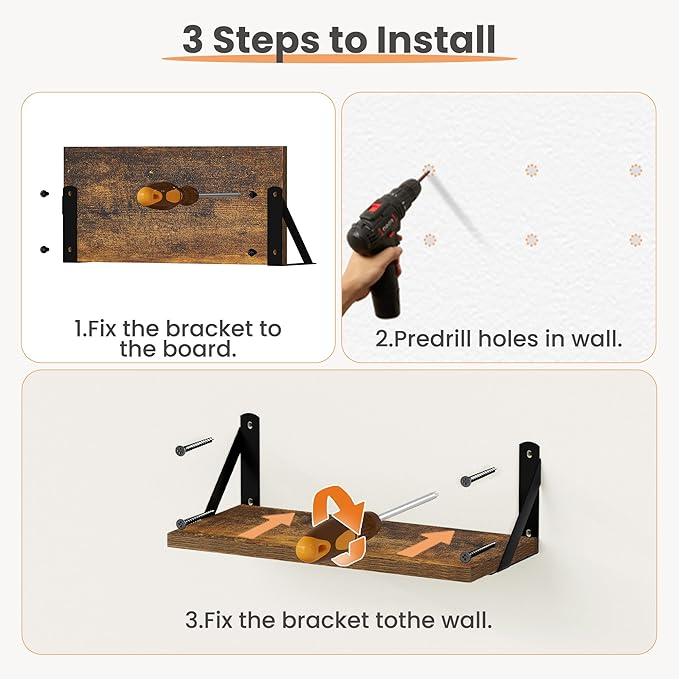 3 Steps to Install

1.Fix the bracket to the board.

2.Predrill holes in wall.

3.Fix the bracket tothe wall.