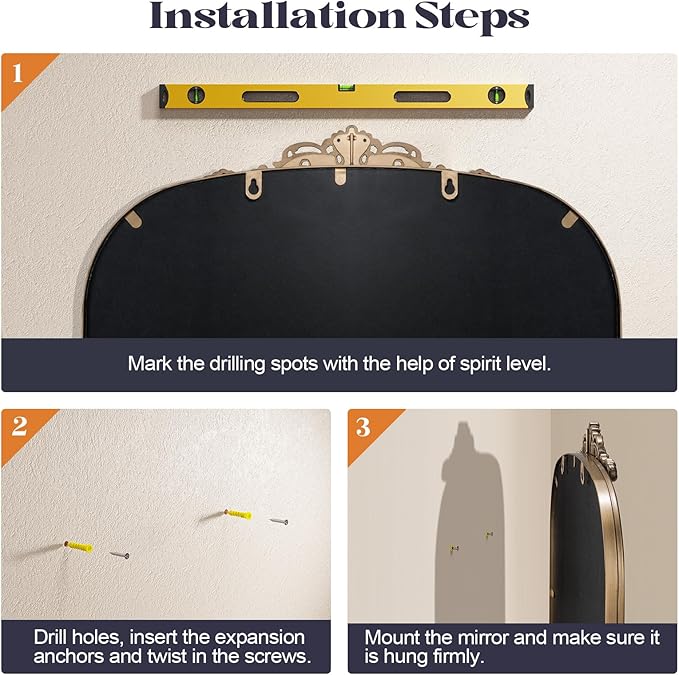 Installation Steps

1

Mark the drilling spots with the help of spirit level.

2

Drill holes, insert the expansion anchors and twist in the screws.

3

Mount the mirror and make sure it is hung firmly.