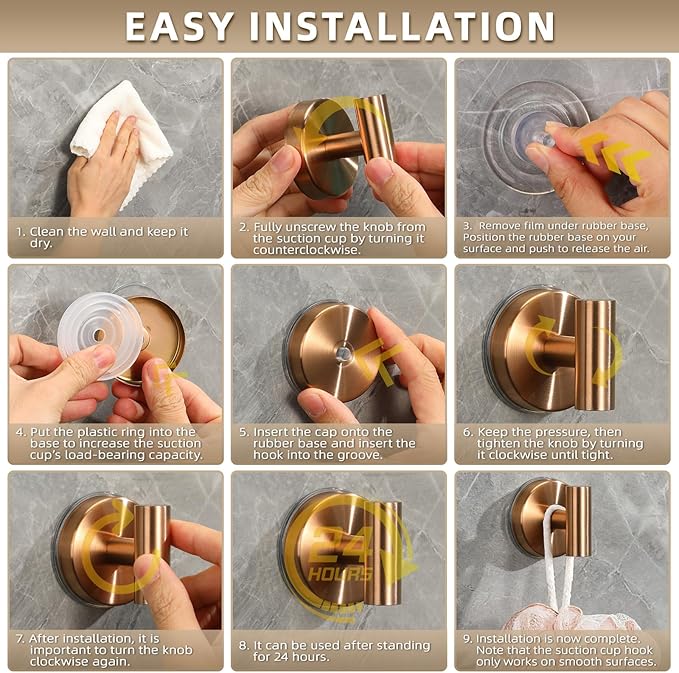 EASY INSTALLATION

1. Clean the wall and keep it dry.

2. Fully unscrew the knob from the suction cup by turning it counterclockwise.

3. Remove film under rubber base, Position the rubber base on your surface and push to release the air.

4. Put the plastic ring into the base to increase the suction cup's load-bearing capacity.

5. Insert the cap onto the rubber base and insert the hook into the groove.

6. Keep the pressure, then tighten the knob by turning it clockwise until tight.

7. After installation, it is important to turn the knob clockwise again.

24 HOURS

8. It can be used after standing for 24 hours.

9. Installation is now complete. Note that the suction cup hook only works on smooth surfaces.