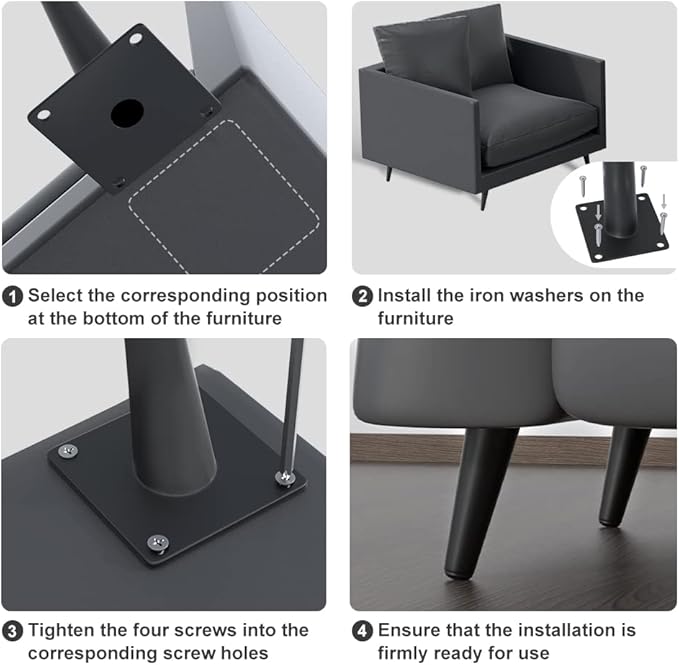 1 Select the corresponding position at the bottom of the furniture

2 Install the iron washers on the furniture

3 Tighten the four screws into the corresponding screw holes

4 Ensure that the installation is firmly ready for use