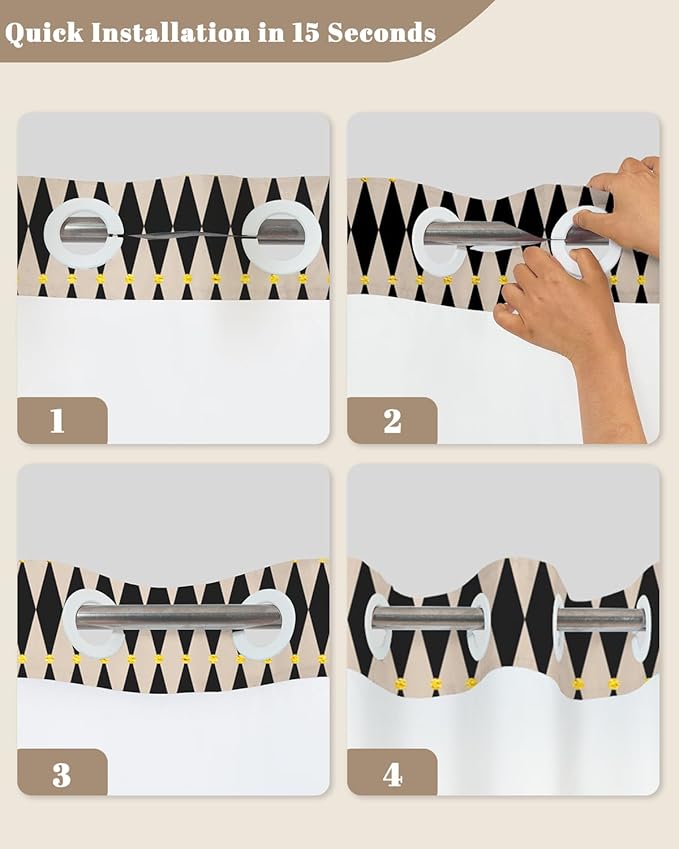 Quick Installation in 15 Seconds

1

2

3

4