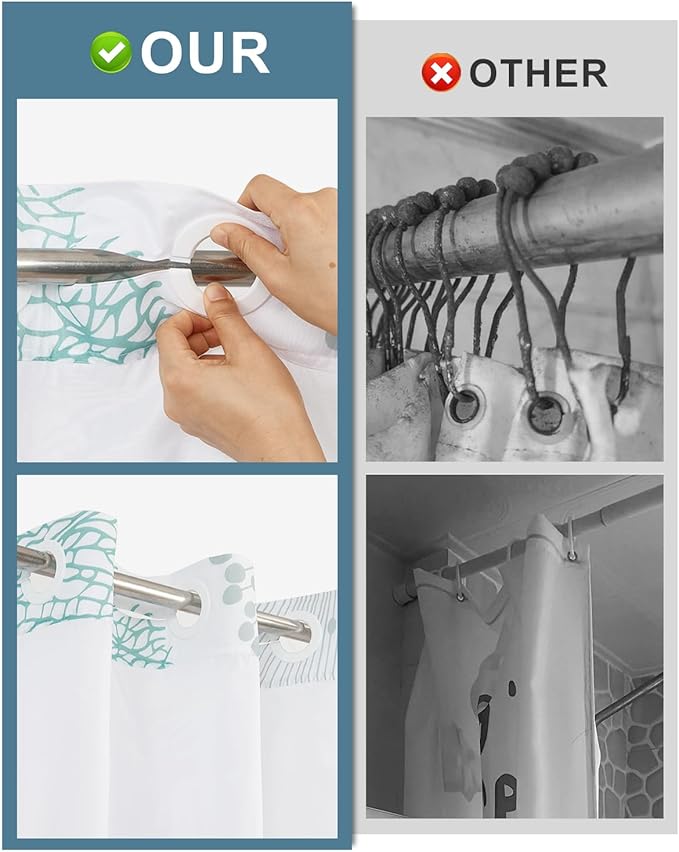 OUR

OTHER