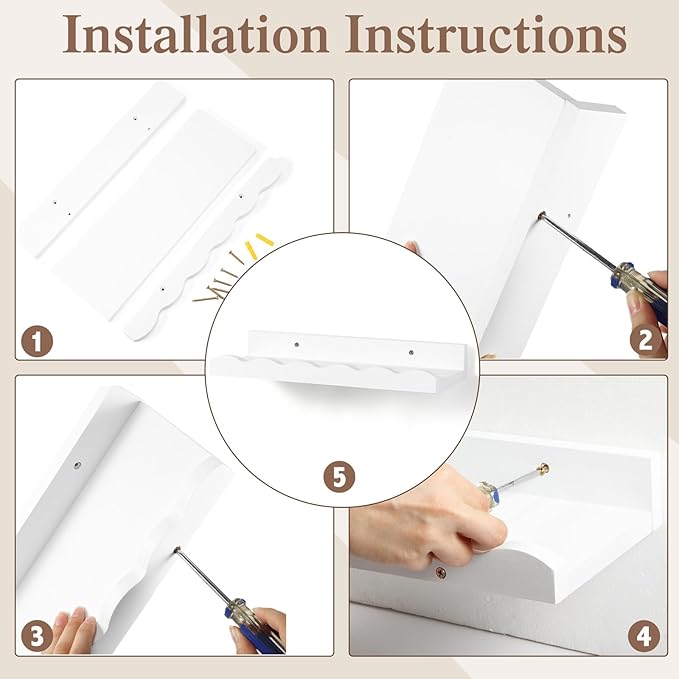 Installation Instructions

1

2

5

3

4