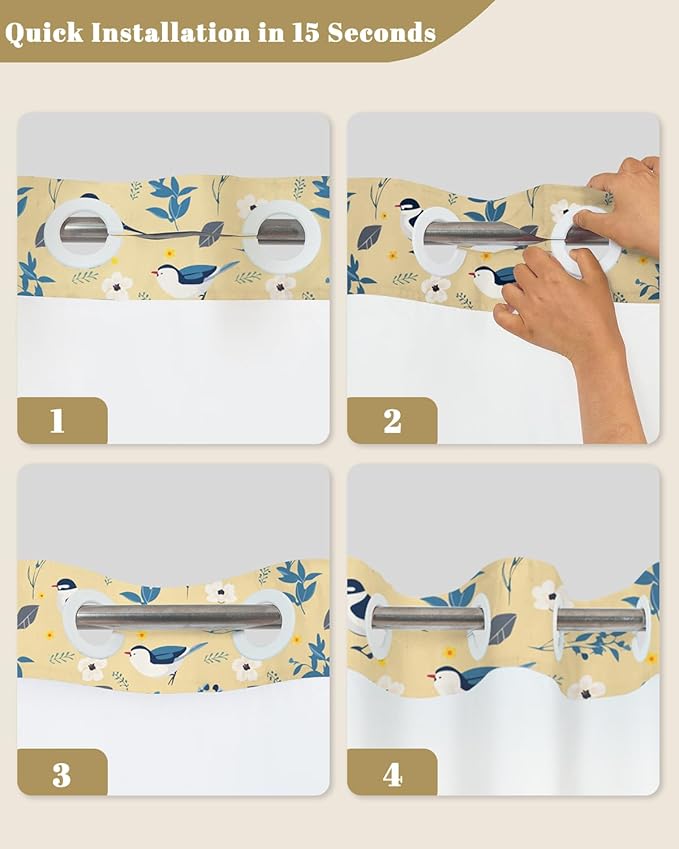 Quick Installation in 15 Seconds

1

2

3

4