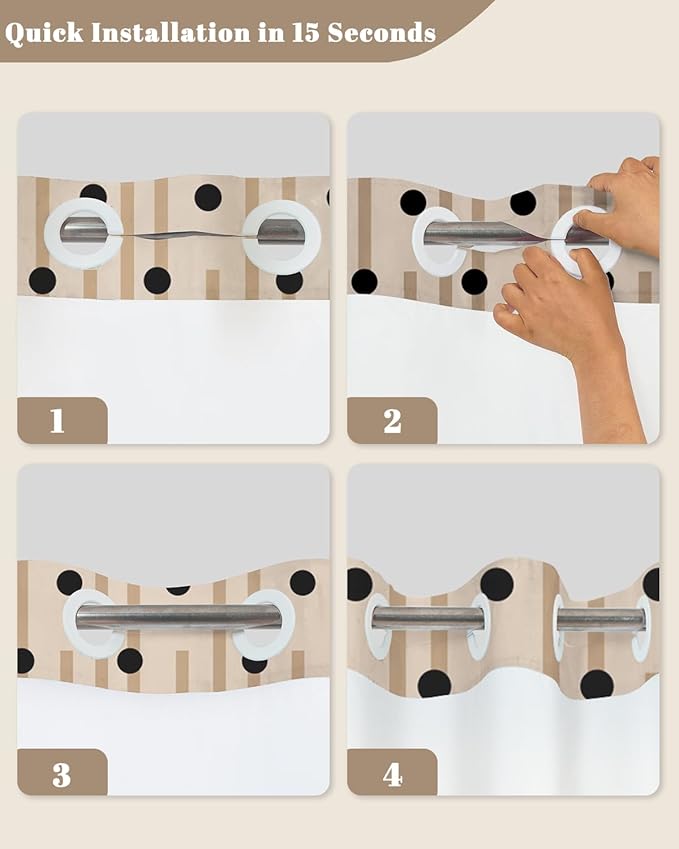 Quick Installation in 15 Seconds

1

2

3

4