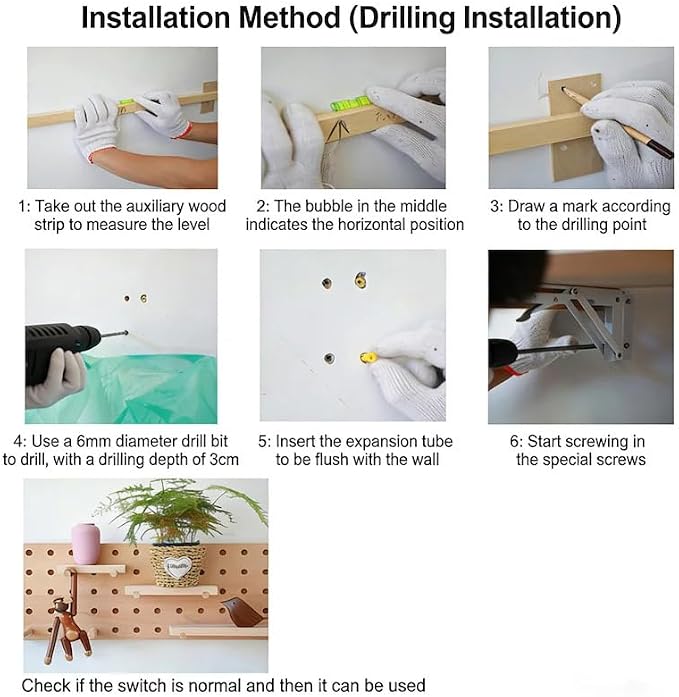 Installation Method (Drilling Installation)

1: Take out the auxiliary wood strip to measure the level

2: The bubble in the middle indicates the horizontal position

3: Draw a mark according to the drilling point

4: Use a 6mm diameter drill bit to drill, with a drilling depth of 3cm

5: Insert the expansion tube to be flush with the wall

6: Start screwing in the special screws

Check if the switch is normal and then it can be used