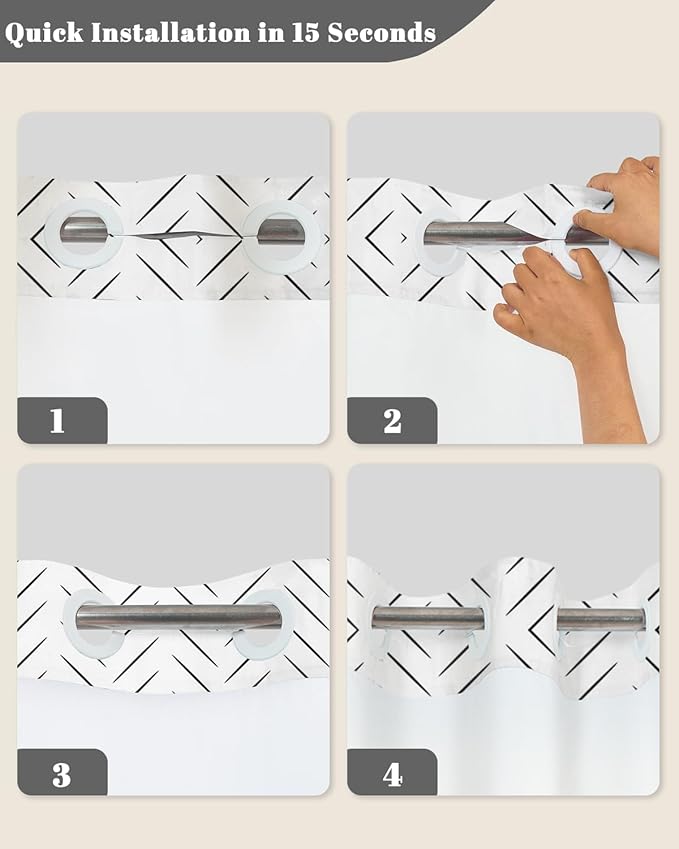 Quick Installation in 15 Seconds

1

2

3

4