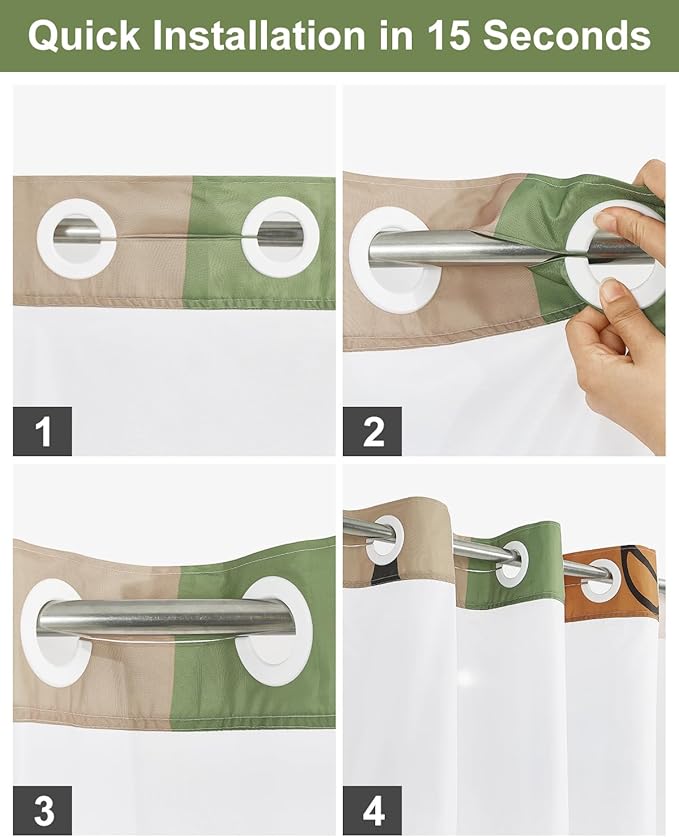 Quick Installation in 15 Seconds

1

2

3

4