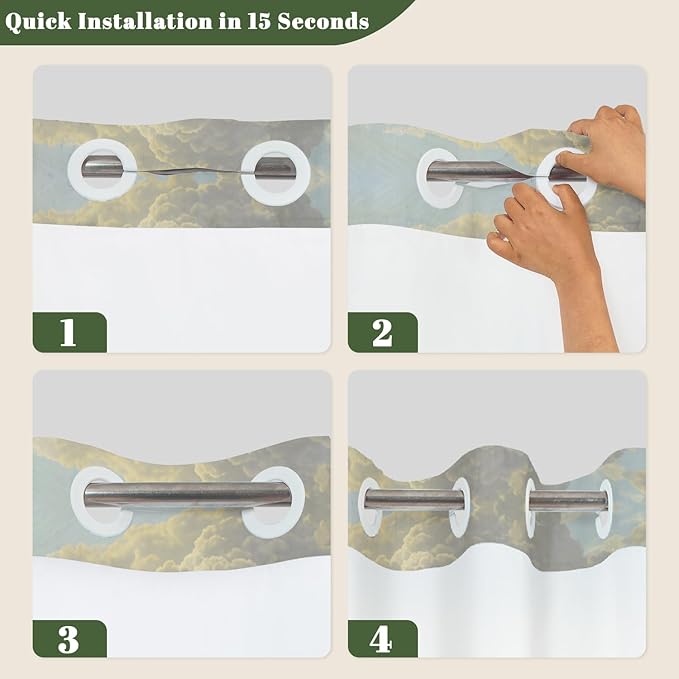 Quick Installation in 15 Seconds

1

2

3

4