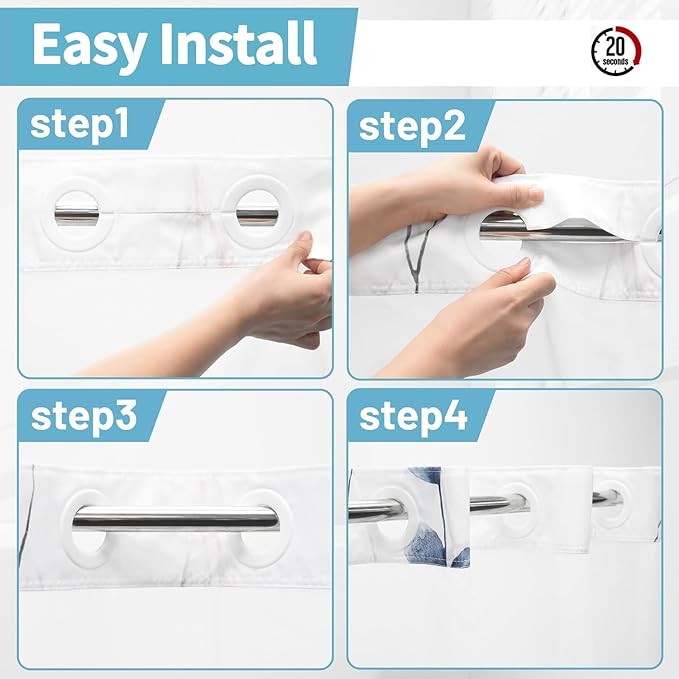 Easy Install

20 seconds

step1

step2

step3

step4