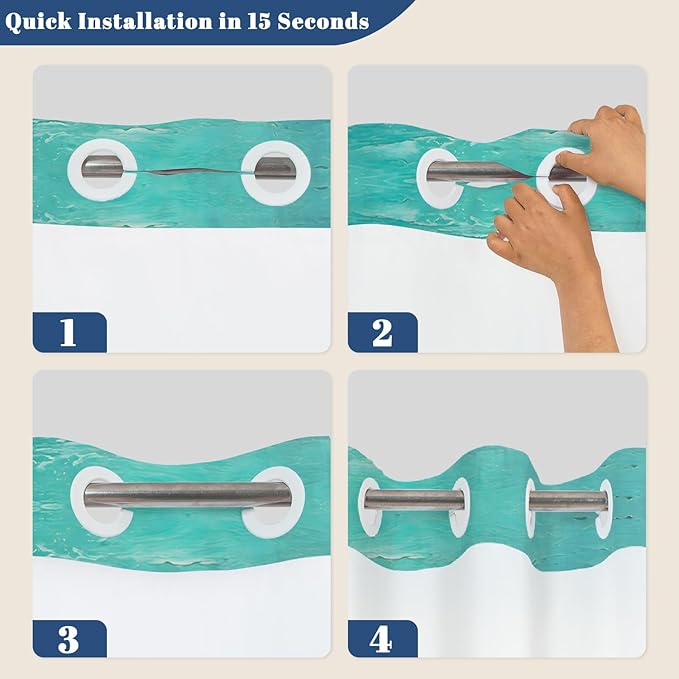 Quick Installation in 15 Seconds

1

2

3

4