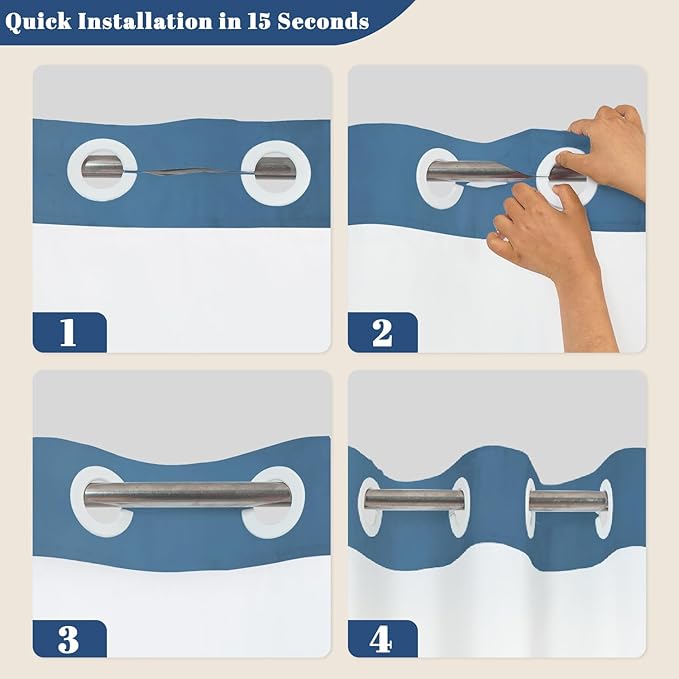 Quick Installation in 15 Seconds

1

2

3

4