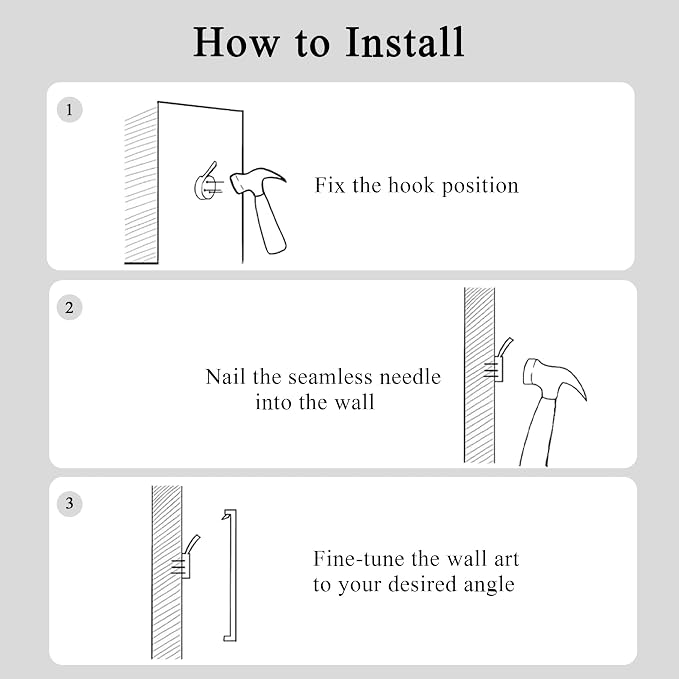 How to Install

1

Fix the hook position

2

Nail the seamless needle into the wall

3

Fine-tune the wall art to your desired angle