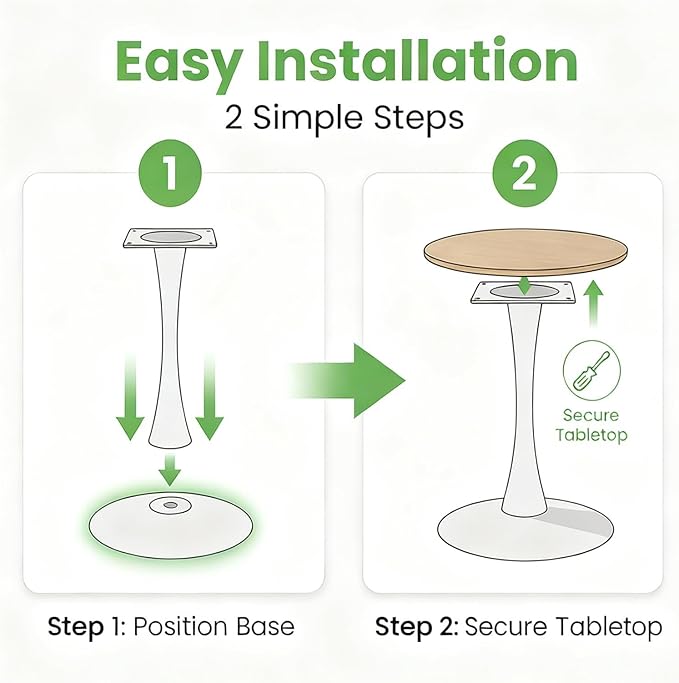 Easy Installation

2 Simple Steps

1

2

Secure Tabletop

Step 1: Position Base

Step 2: Secure Tabletop