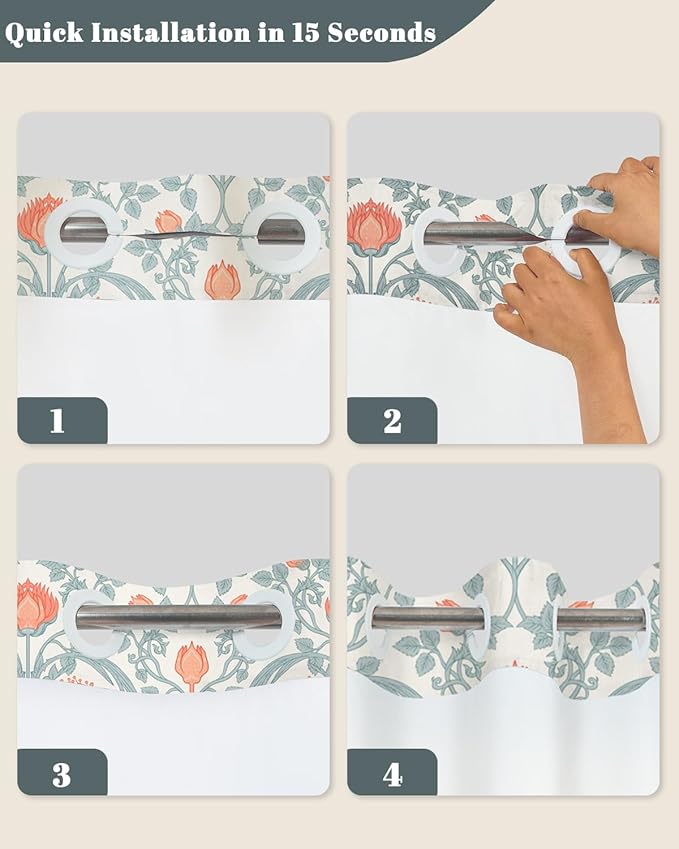 Quick Installation in 15 Seconds

1

2

3

4