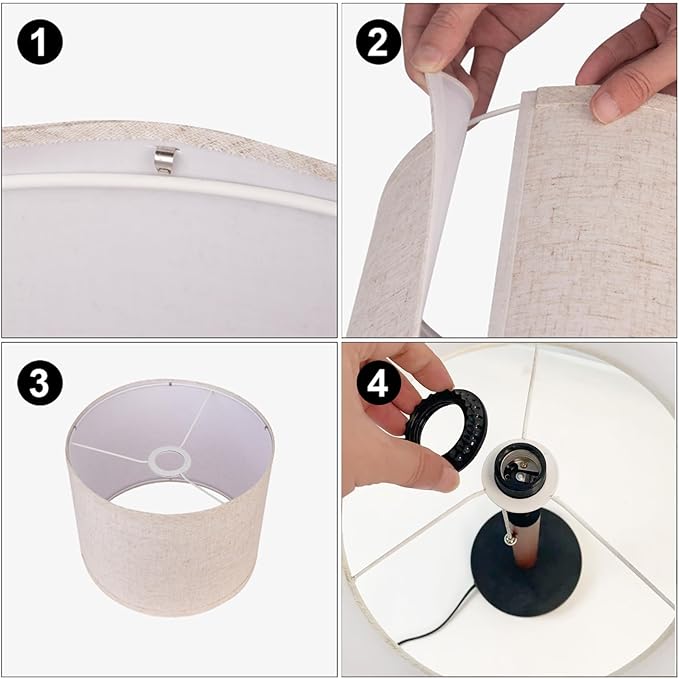 1

2

3

4