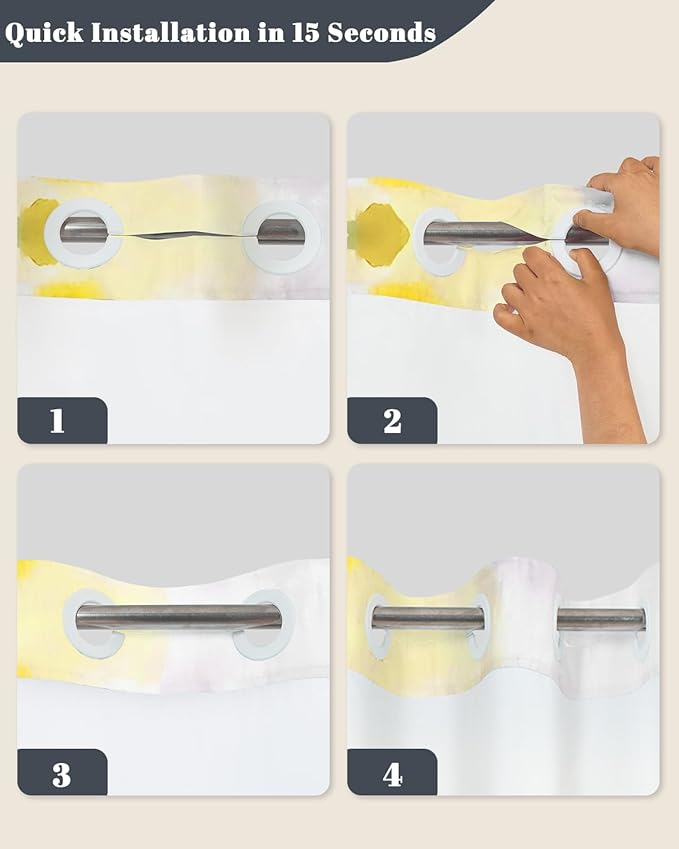 Quick Installation in 15 Seconds

1

2

3

4