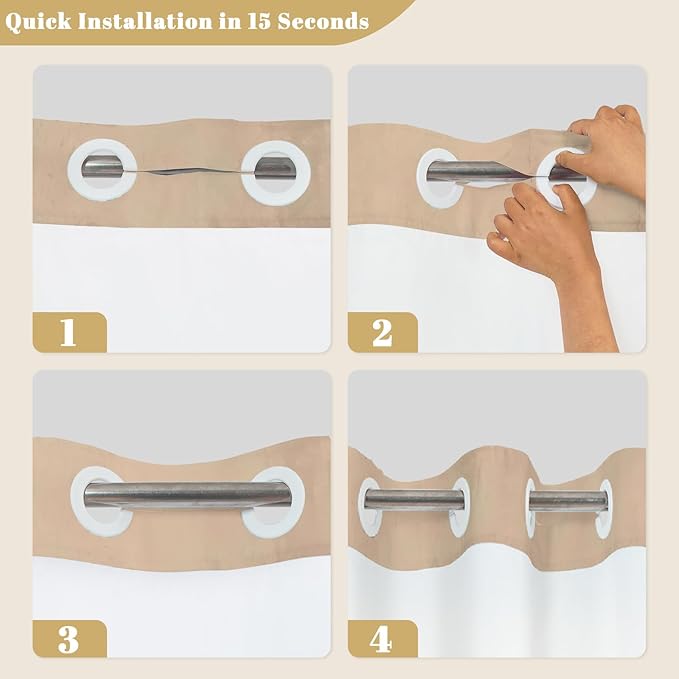 Quick Installation in 15 Seconds

1

2

3

4