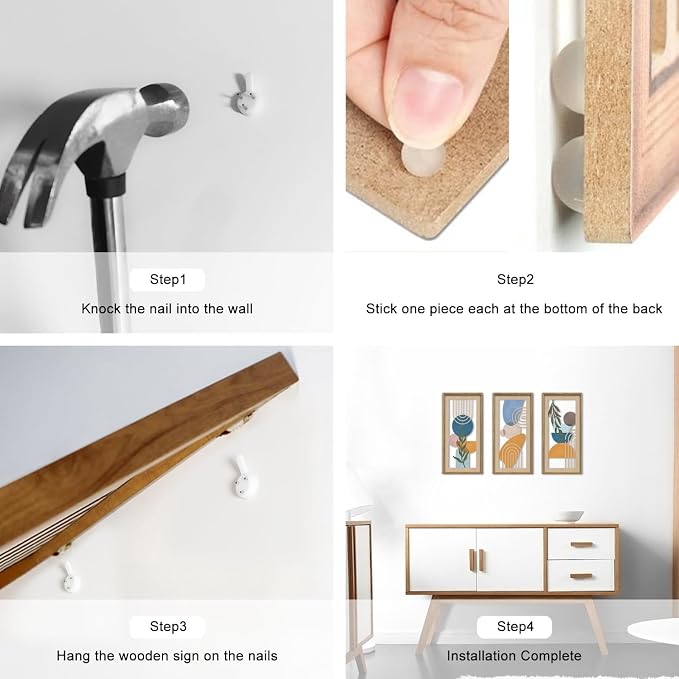 Step1
Knock the nail into the wall

Step2
Stick one piece each at the bottom of the back

Step3
Hang the wooden sign on the nails

Step4
Installation Complete