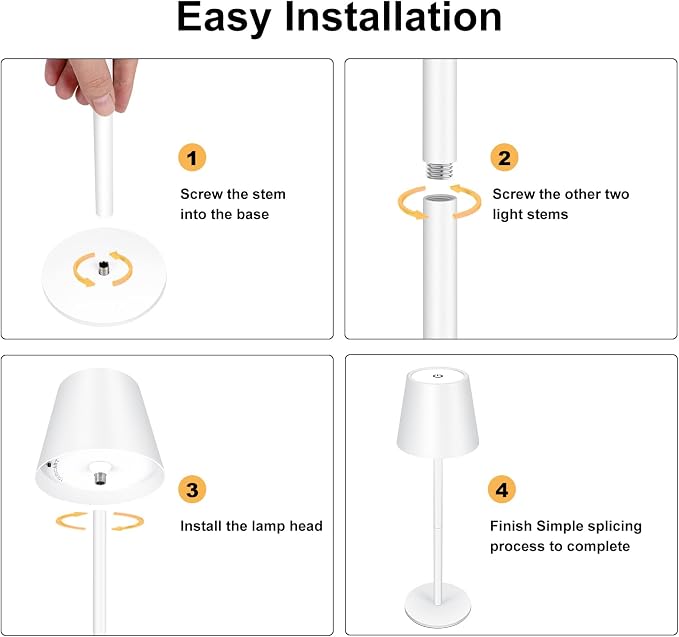 Easy Installation

1

Screw the stem into the base

2

Screw the other two light stems

3

Install the lamp head

4

Finish Simple splicing process to complete