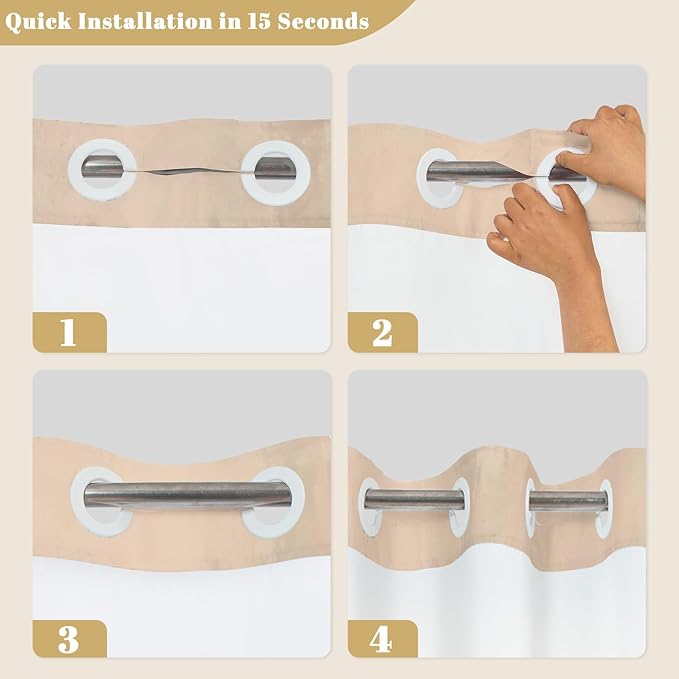 Quick Installation in 15 Seconds

1

2

3

4