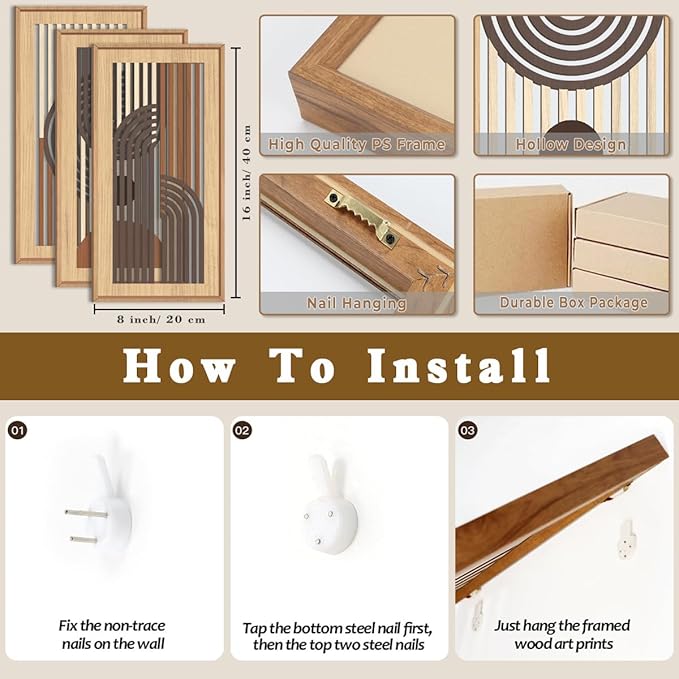 16 inch/ 40 cm

8 inch/ 20 cm

High Quality PS Frame

Hollow Design

Nail Hanging

Durable Box Package

How To Install

01

Fix the non-trace nails on the wall

02

Tap the bottom steel nail first, then the top two steel nails

03

Just hang the framed wood art prints