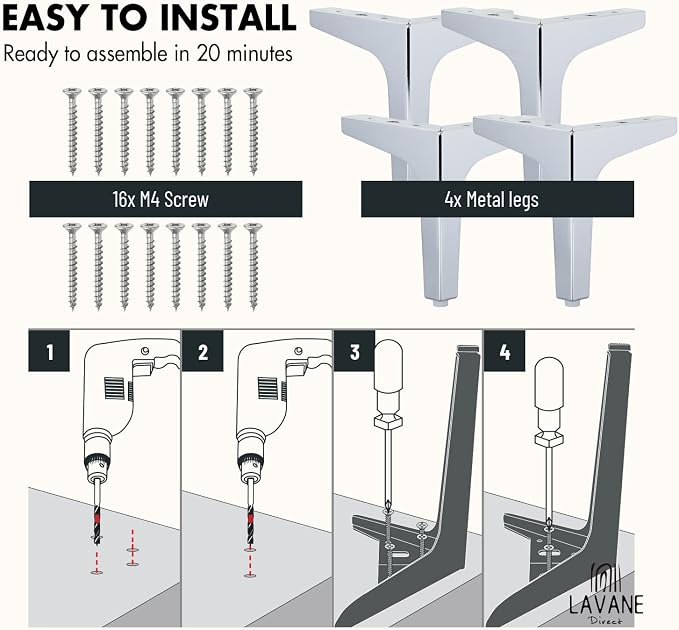 EASY TO INSTALL
Ready to assemble in 20 minutes

16x M4 Screw

4x Metal legs

1

2

3

4

LAVANE
Direct