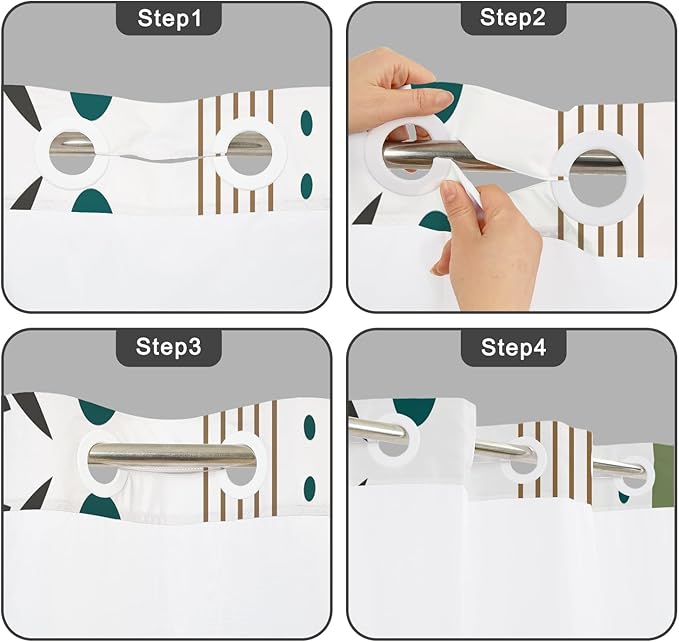 Step1

Step2

Step3

Step4