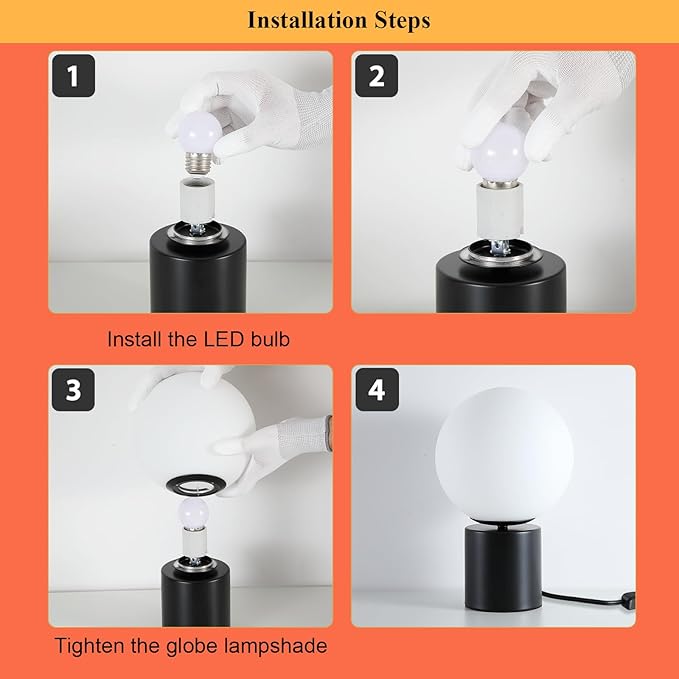 Installation Steps

1

2

Install the LED bulb

3

4

Tighten the globe lampshade